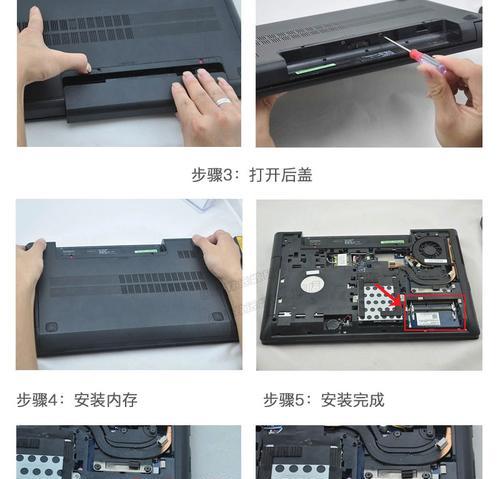 步骤3：打开后盖

步骤4：安装内存

步骤5：安装完成